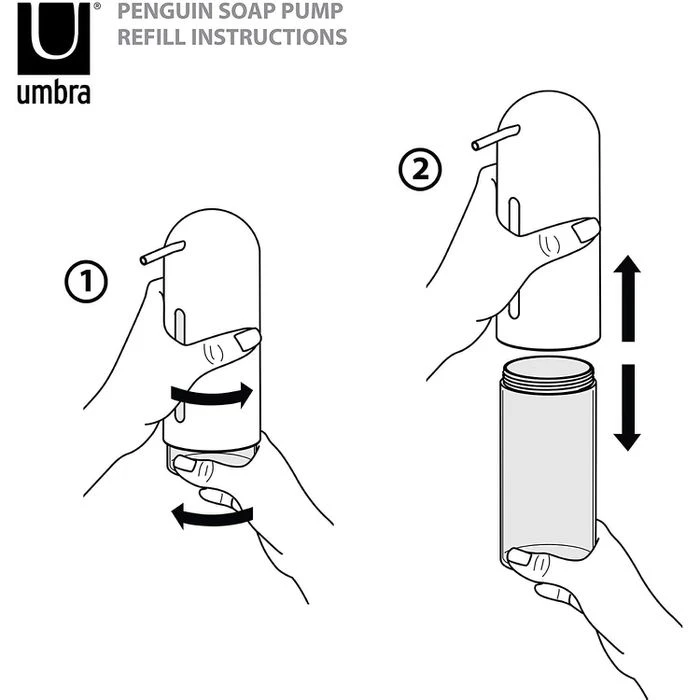 U®
umbra

PENGUIN SOAP PUMP
REFILL INSTRUCTIONS

1

2