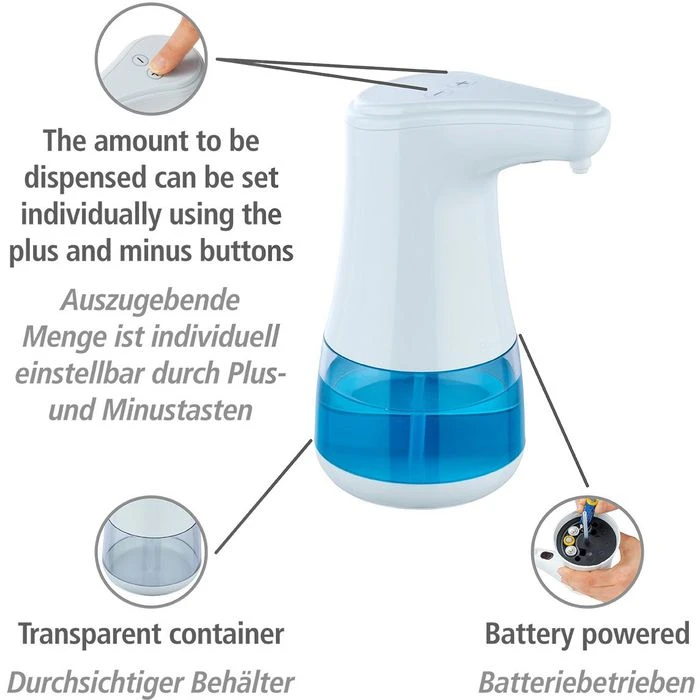 The amount to be dispensed can be set individually using the plus and minus buttons

Auszugebende Menge ist individuell einstellbar durch Plus- und Minustasten

Transparent container

Durchsichtiger Behälter

Battery powered

Batteriebetrieben