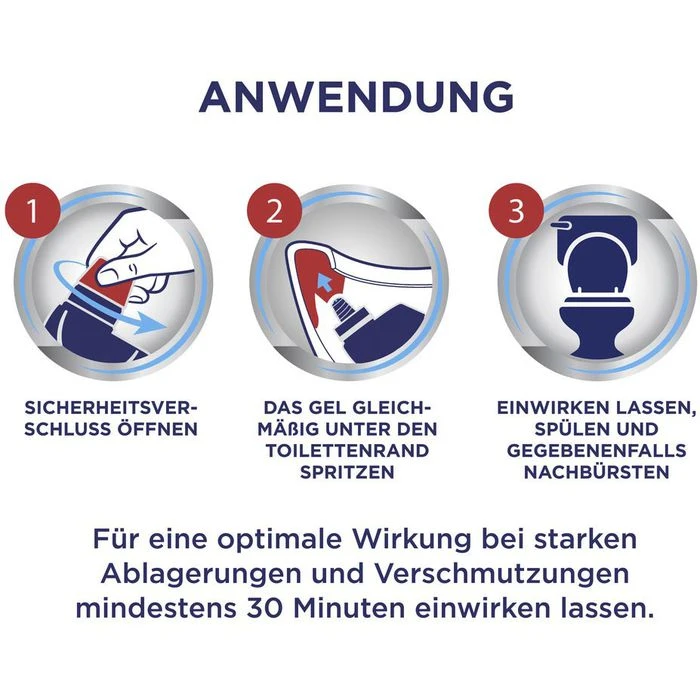 ANWENDUNG

1

SICHERHEITSVERSCHLUSS ÖFFNEN

2

DAS GEL GLEICHMÄßIG UNTER DEN TOILETTENRAND SPRITZEN

3

EINWIRKEN LASSEN, SPÜLEN UND GEGEBENENFALLS NACHBÜRSTEN

Für eine optimale Wirkung bei starken Ablagerungen und Verschmutzungen mindestens 30 Minuten einwirken lassen.