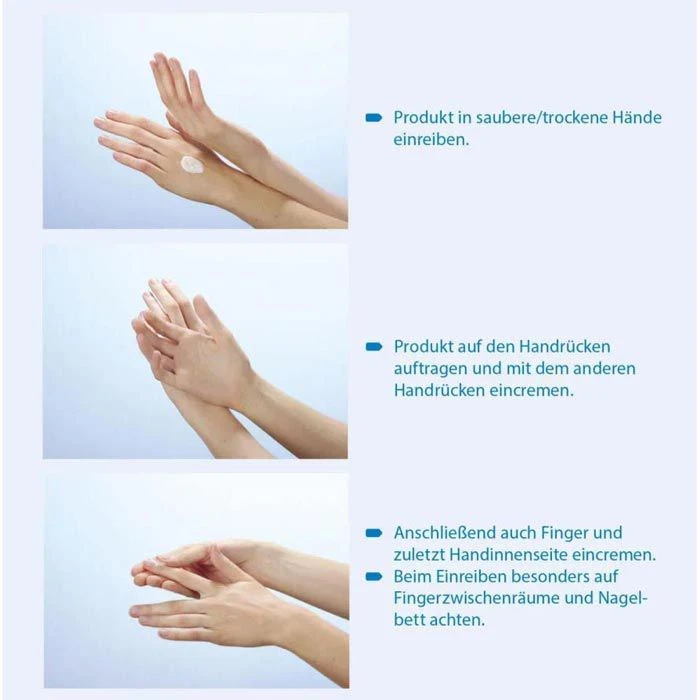 Produkt in saubere/trockene Hände einreiben.

Produkt auf den Handrücken auftragen und mit dem anderen Handrücken eincremen.

Anschließend auch Finger und zuletzt Handinnenseite eincremen.

Beim Einreiben besonders auf Fingerzwischenräume und Nagelbett achten.